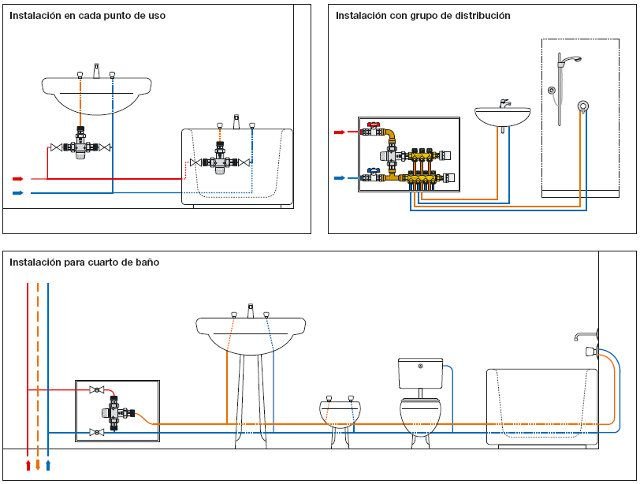 Instalación en cada punto de uso

Instalación con grupo de distribución

Instalación para cuarto de baño